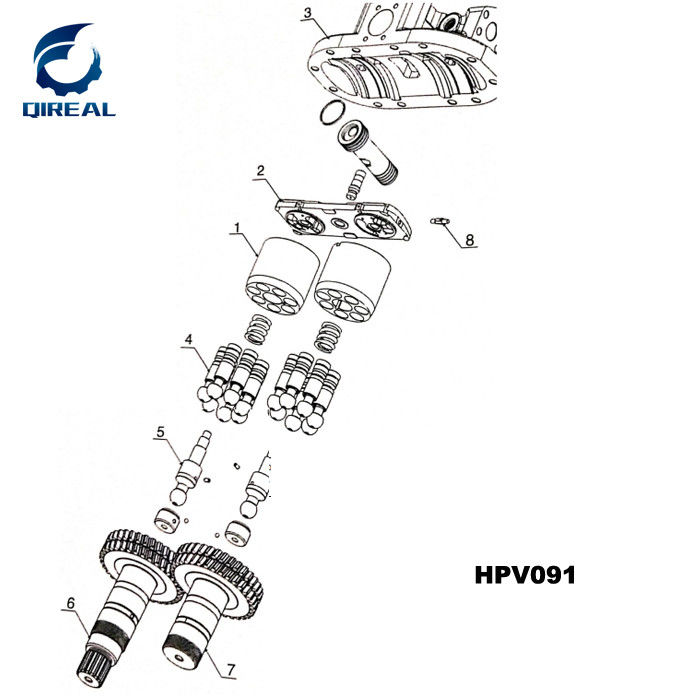 QIREAL

3

2

8

1

4

5

HPV091

6

7