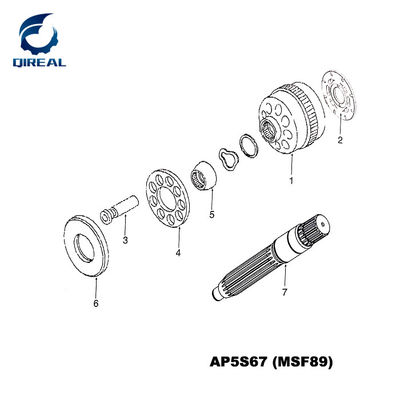 QIREAL

2

1

5

3

4

6

7

AP5S67 (MSF89)